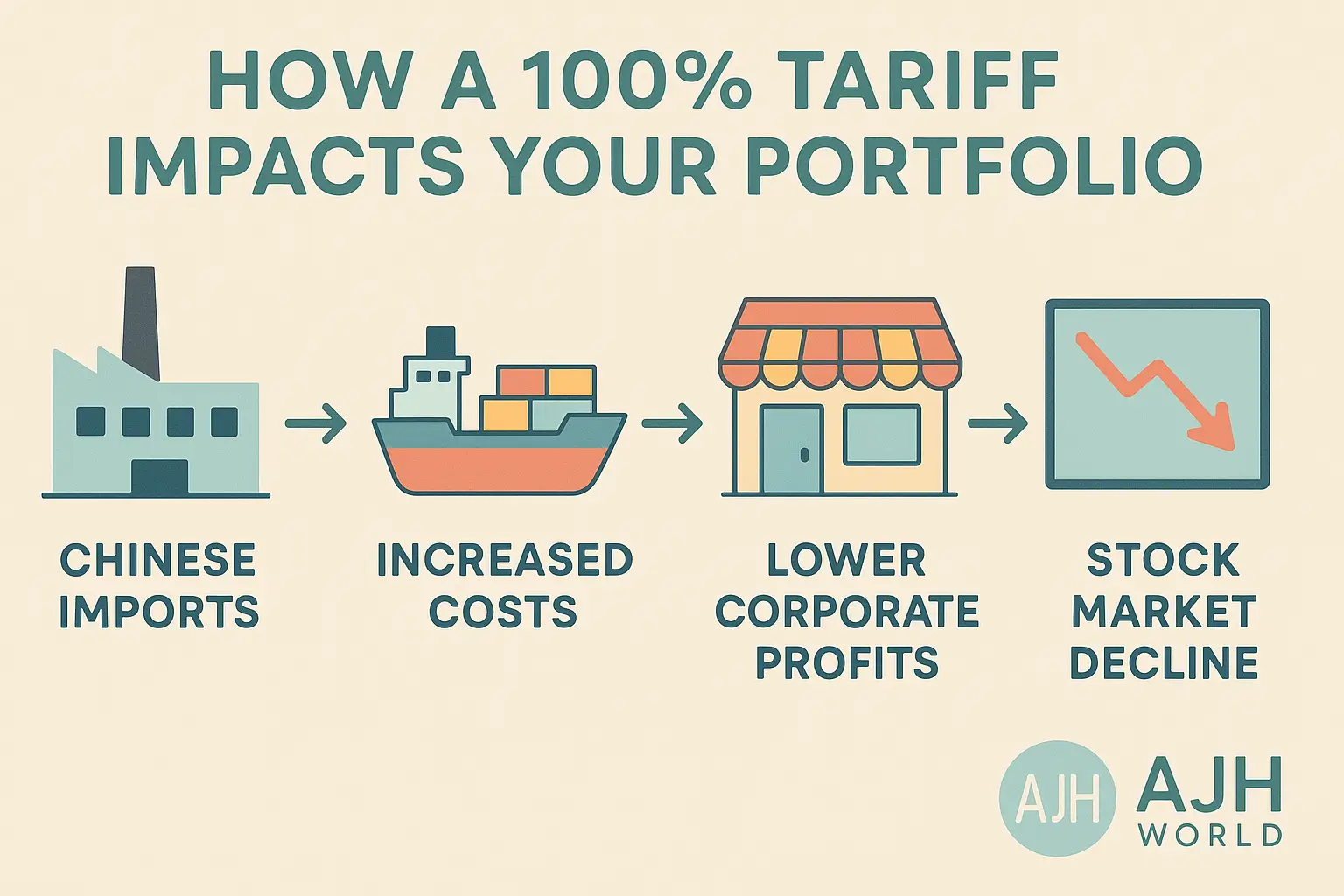 HOW A 100% TARIFF IMPACTS YOUR PORTFOLIO

CHINESE IMPORTS

INCREASED COSTS

LOWER CORPORATE PROFITS

STOCK MARKET DECLINE

AJH

AJH WORLD