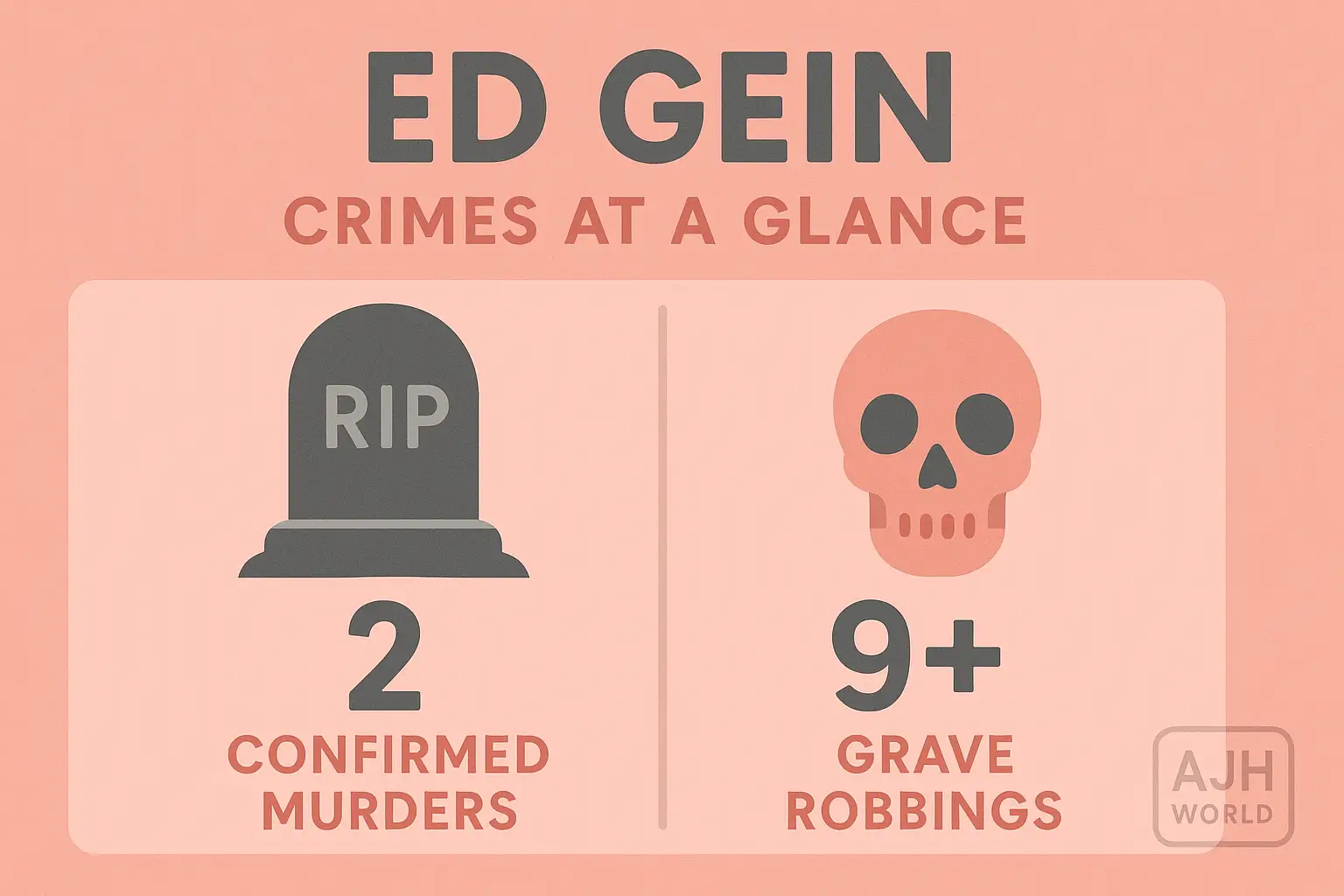 ED GEIN
CRIMES AT A GLANCE

RIP

2
CONFIRMED MURDERS

9+
GRAVE ROBBINGS

AJH WORLD